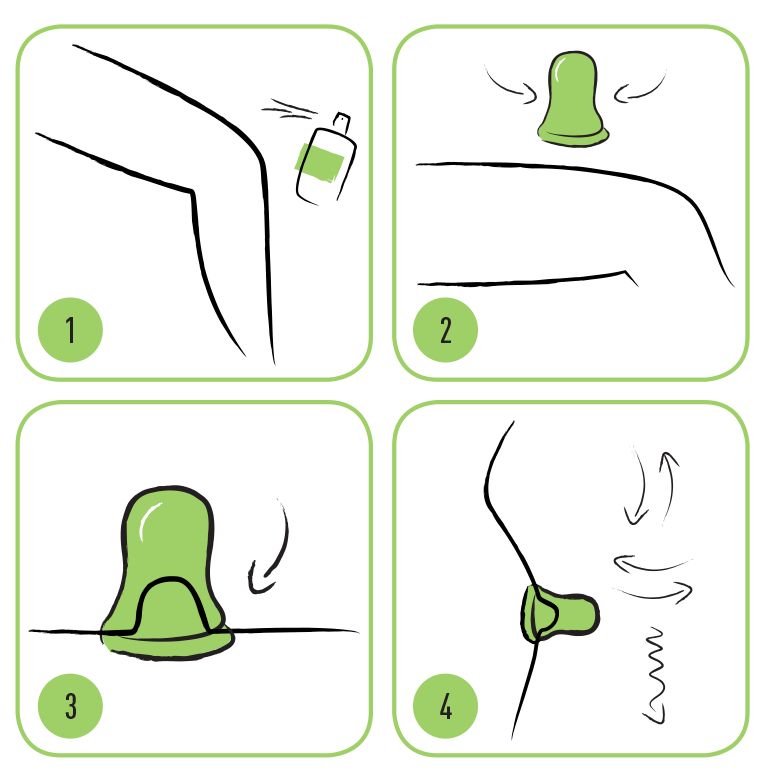 1

2

3

4